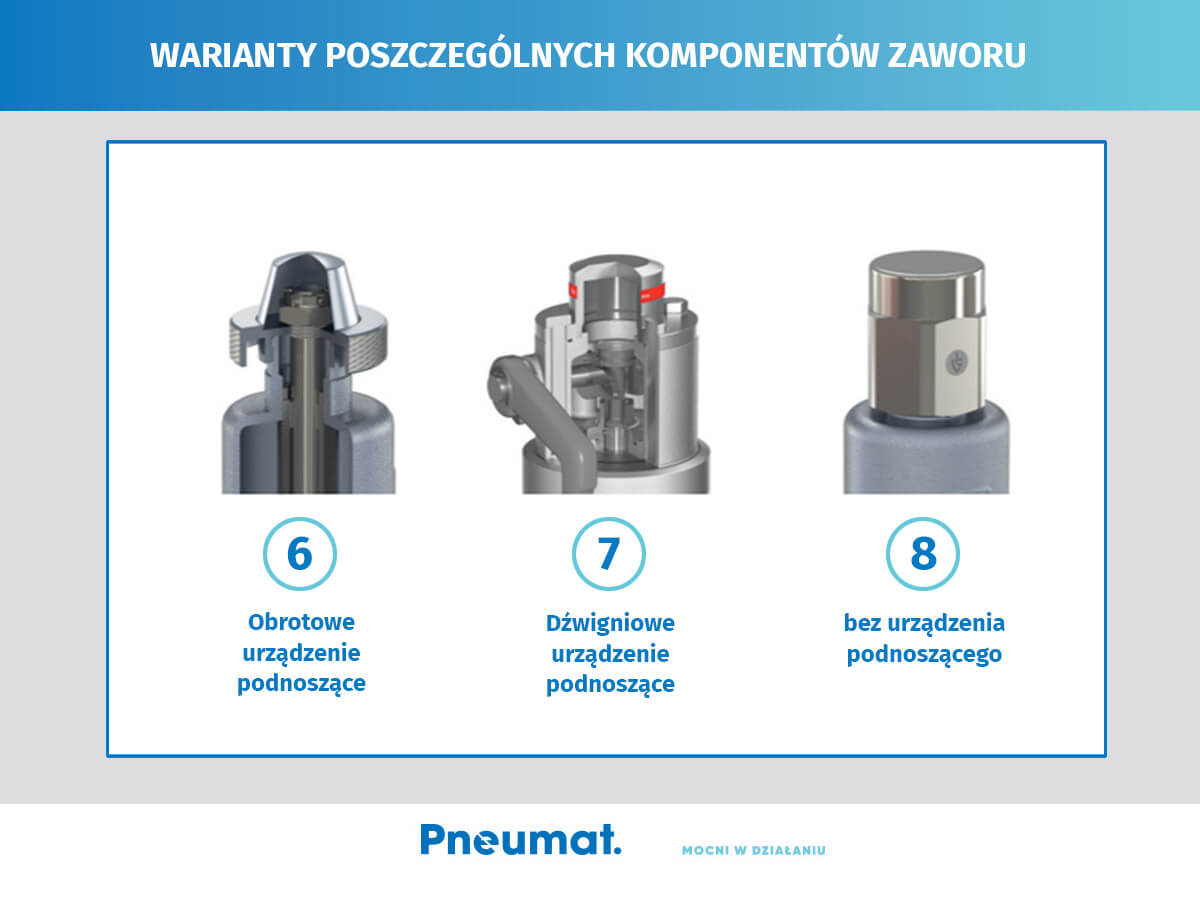 WARIANTY POSZCZEGÓLNYCH KOMPONENTÓW ZAWORU

6

Obrotowe urządzenie podnoszące

7

Dźwigniowe urządzenie podnoszące

8

bez urządzenia podnoszącego

Pneumat.

MOCNI W DZIAŁANIU